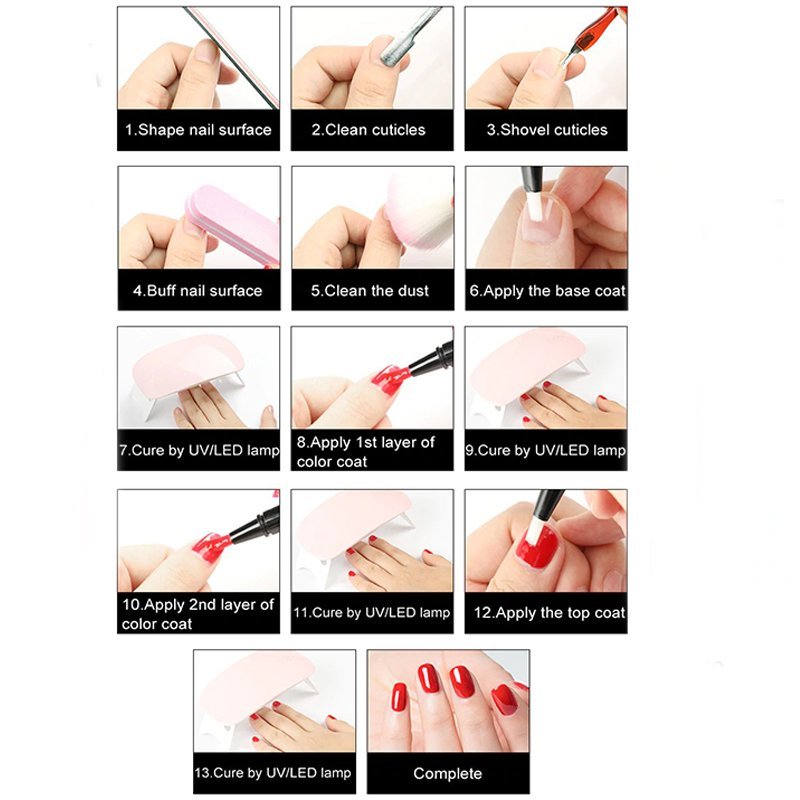 1.Shape nail surface

2.Clean cuticles

3.Shovel cuticles

4.Buff nail surface

5.Clean the dust

6.Apply the base coat

7.Cure by UV/LED lamp

8.Apply 1st layer of color coat

9.Cure by UV/LED lamp

10.Apply 2nd layer of color coat

11.Cure by UV/LED lamp

12.Apply the top coat

13.Cure by UV/LED lamp

Complete