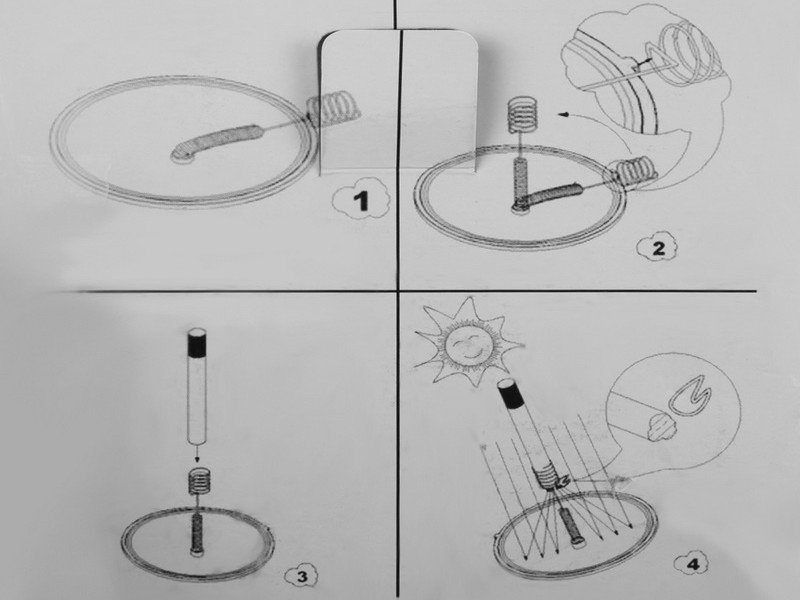 1

2

3

4